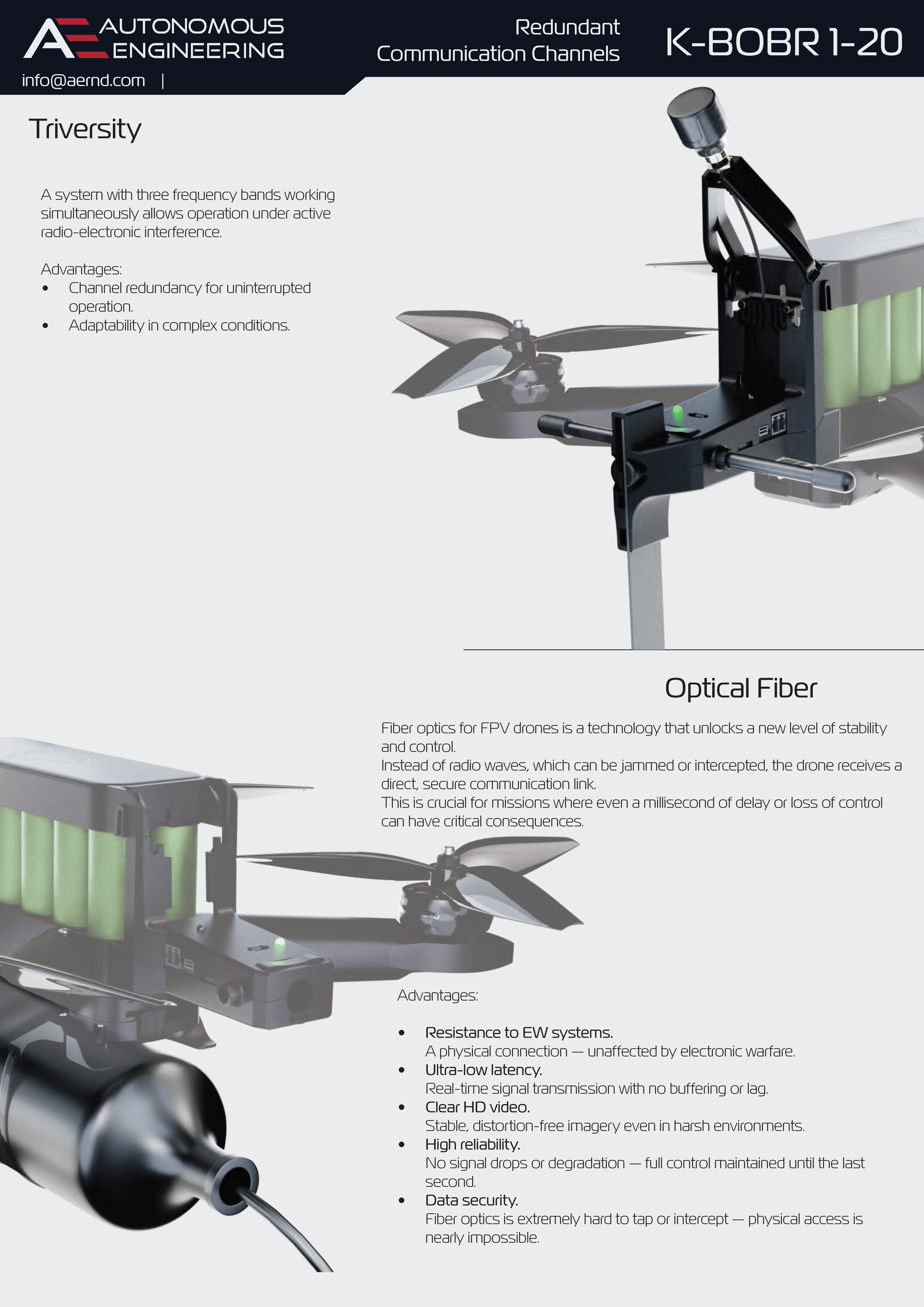 AE AUTONOMOUS ENGINEERING

info@aernd.com |

Redundant Communication Channels

K-BOBR 1-20

Triversity

A system with three frequency bands working simultaneously allows operation under active radio-electronic interference.

Advantages:
• Channel redundancy for uninterrupted operation.
• Adaptability in complex conditions.

Optical Fiber

Fiber optics for FPV drones is a technology that unlocks a new level of stability and control.
Instead of radio waves, which can be jammed or intercepted, the drone receives a direct, secure communication link.
This is crucial for missions where even a millisecond of delay or loss of control can have critical consequences.

Advantages:

• Resistance to EW systems.
A physical connection — unaffected by electronic warfare.
• Ultra-low latency.
Real-time signal transmission with no buffering or lag.
• Clear HD video.
Stable, distortion-free imagery even in harsh environments.
• High reliability.
No signal drops or degradation — full control maintained until the last second.
• Data security.
Fiber optics is extremely hard to tap or intercept — physical access is nearly impossible.